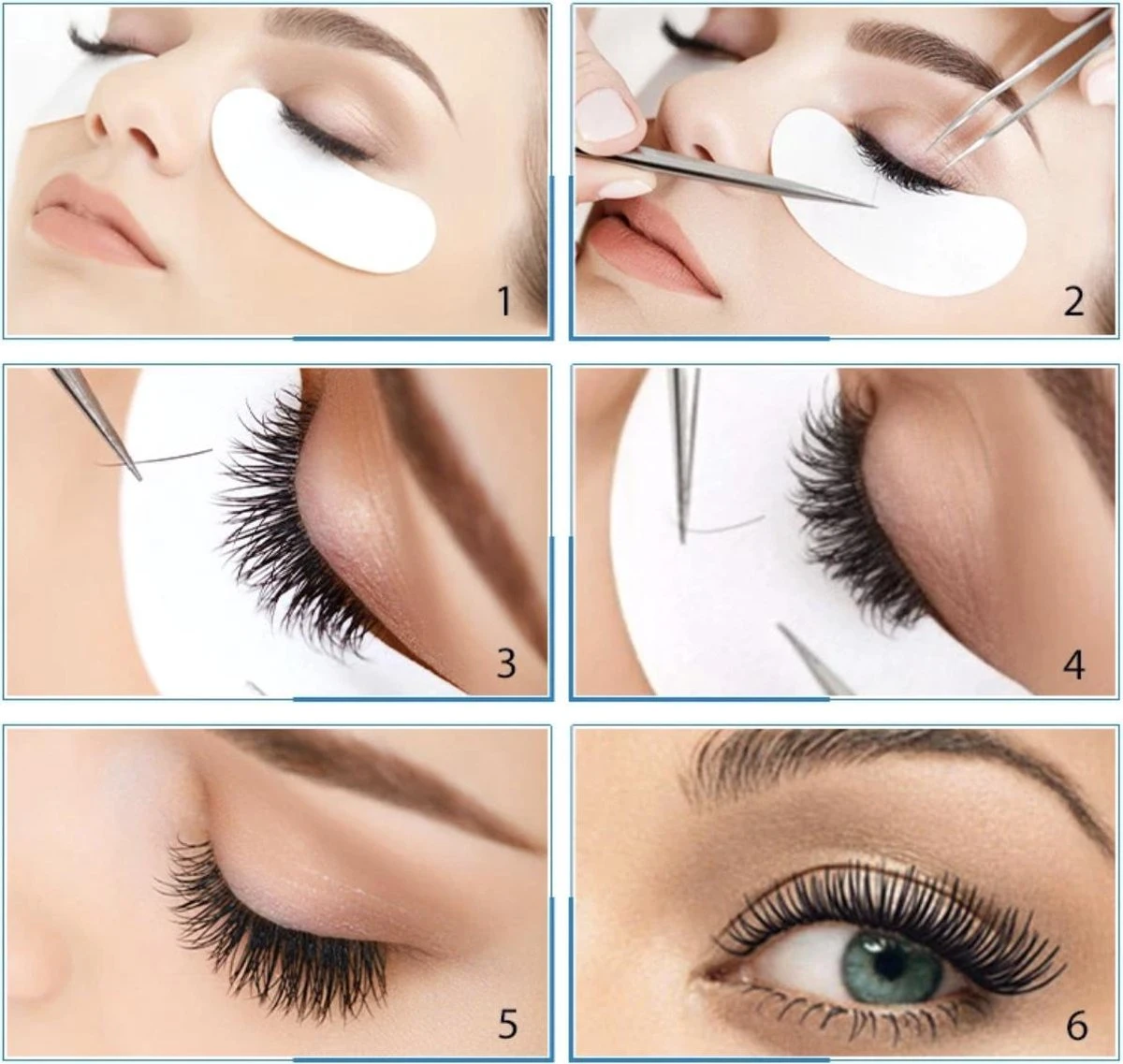 1

2

3

4

5

6