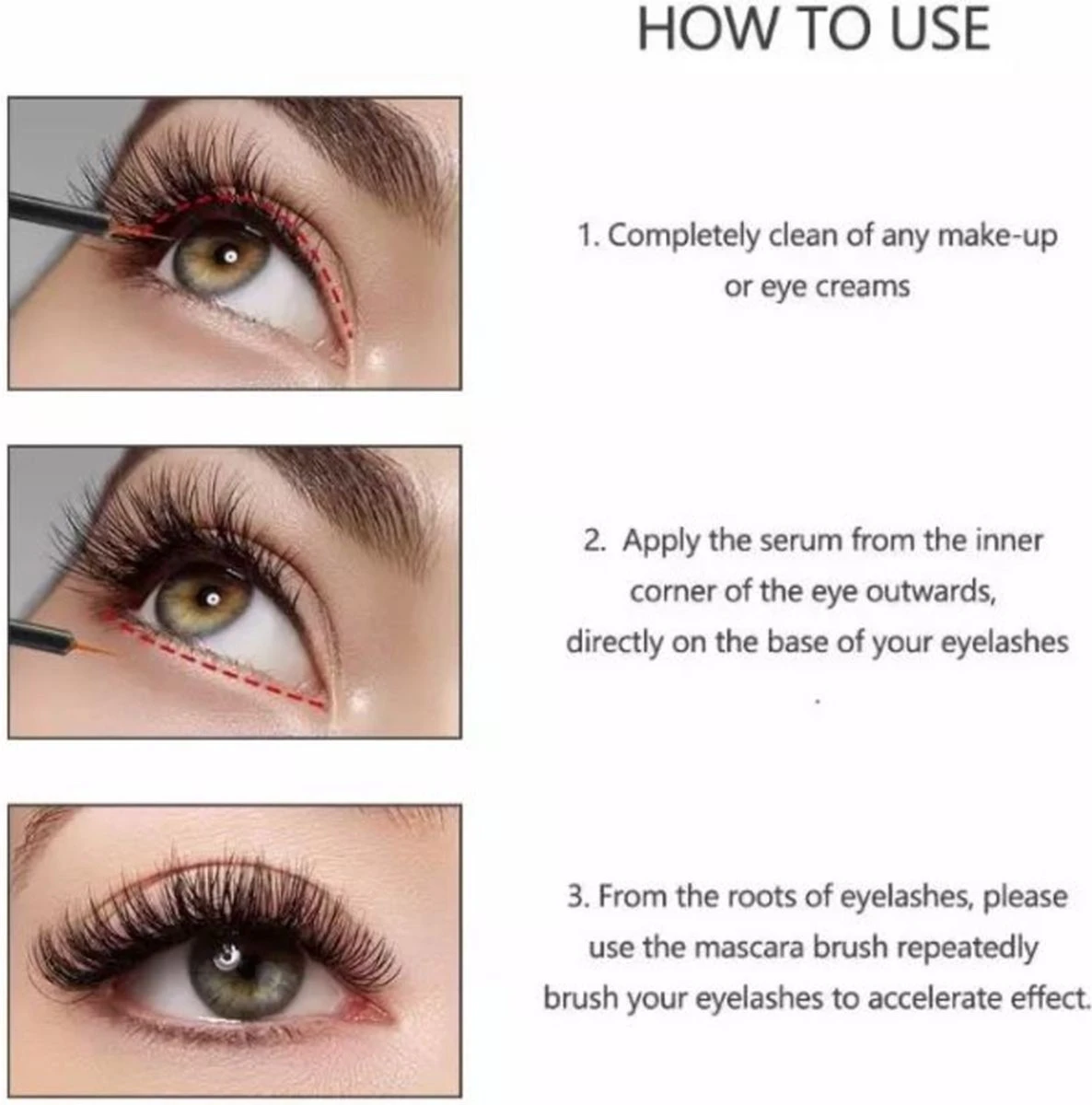 HOW TO USE

1. Completely clean of any make-up or eye creams

2. Apply the serum from the inner corner of the eye outwards, directly on the base of your eyelashes

.

3. From the roots of eyelashes, please use the mascara brush repeatedly brush your eyelashes to accelerate effect.